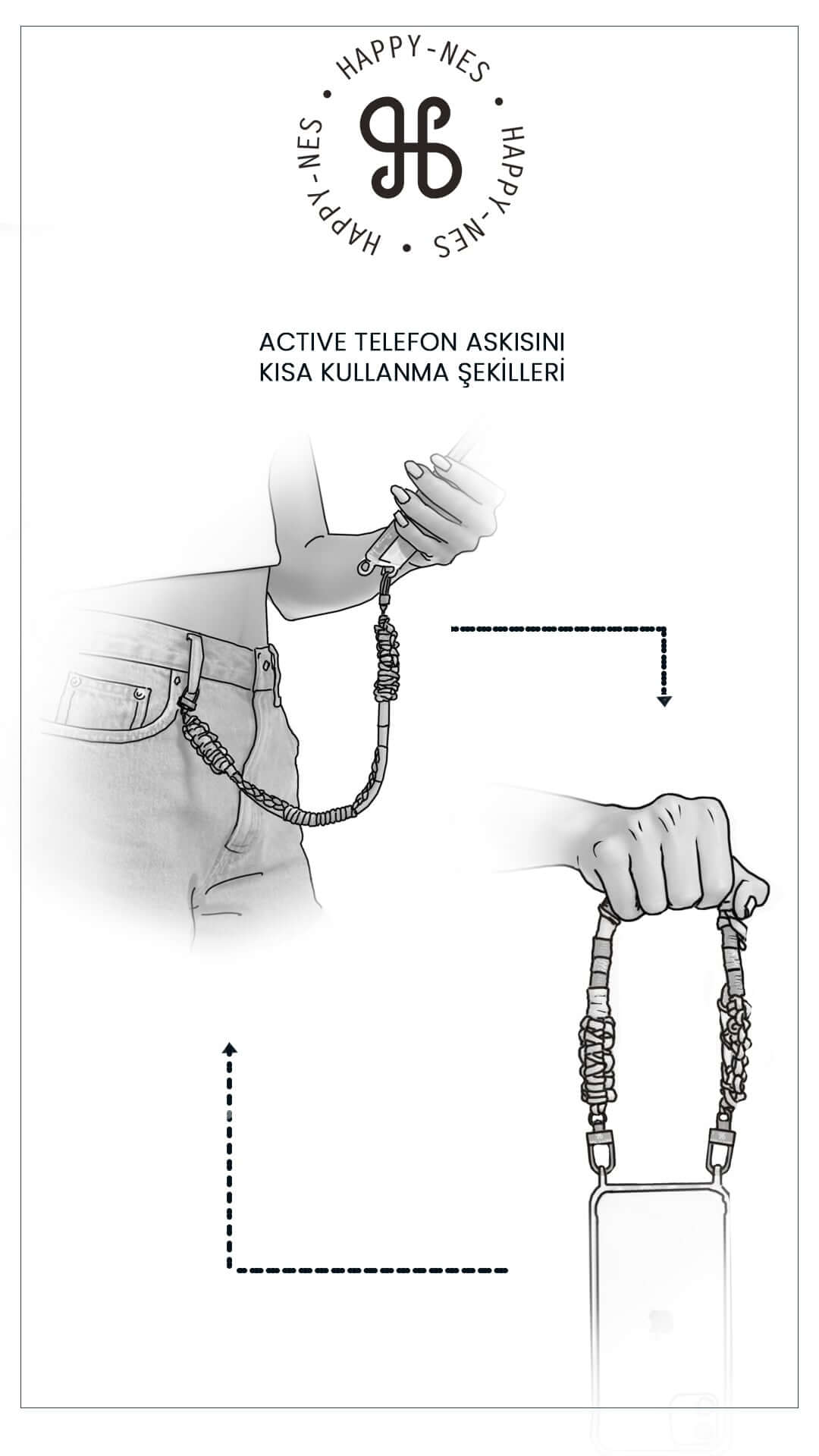 HAPPY-NES • HAPPY-NES • HAPPY-NES •

ACTIVE TELEFON ASKISINI
KISA KULLANMA ŞEKİLLERİ