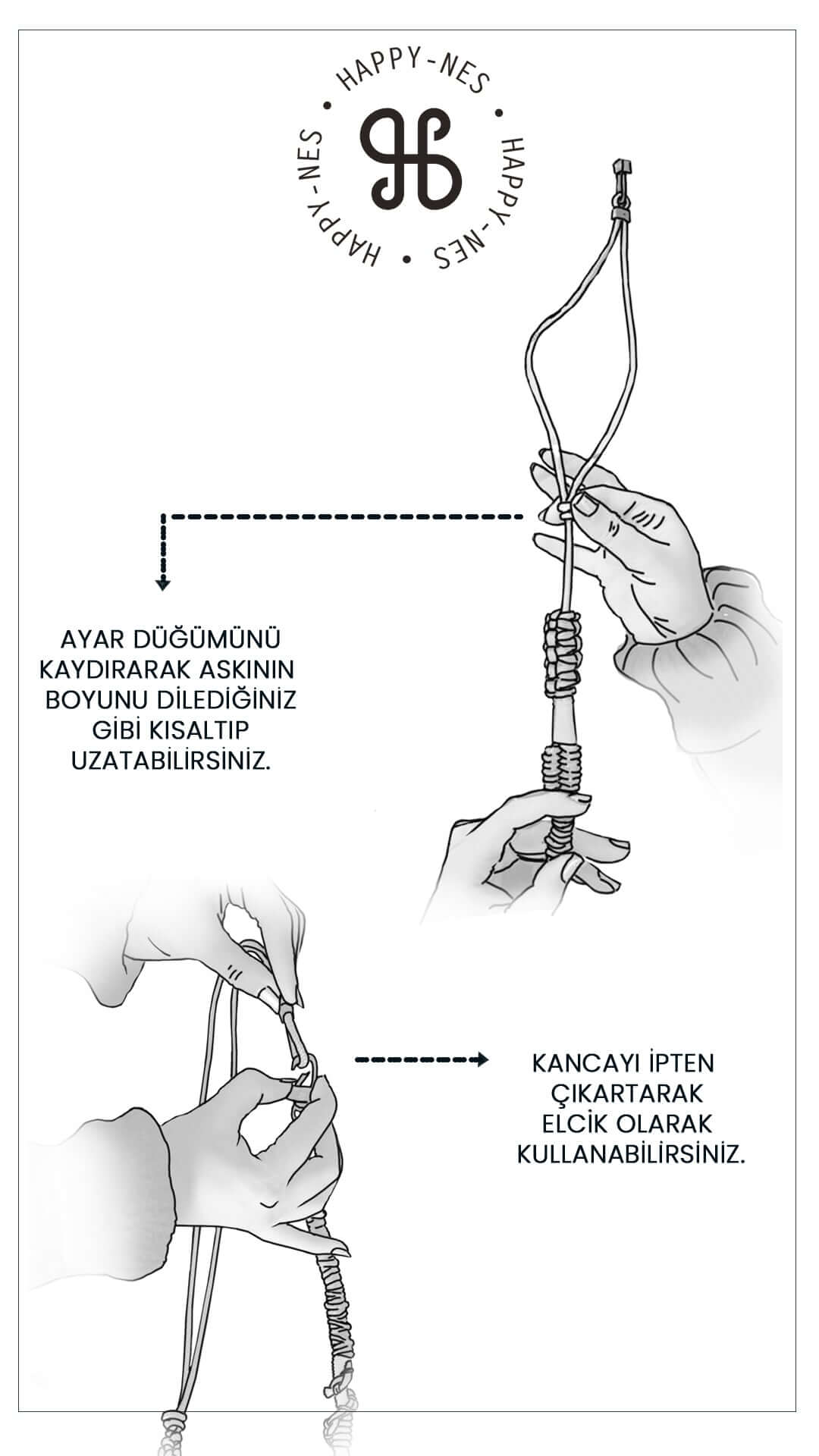 HAPPY-NES • HAPPY-NES • HAPPY-NES •

AYAR DÜĞÜMÜNÜ KAYDIRARAK ASKININ BOYUNU DİLEDİĞİNİZ GİBİ KISALTIP UZATABİLİRSİNİZ.

KANCAYI İPTEN ÇIKARTARAK ELCİK OLARAK KULLANABİLİRSİNİZ.